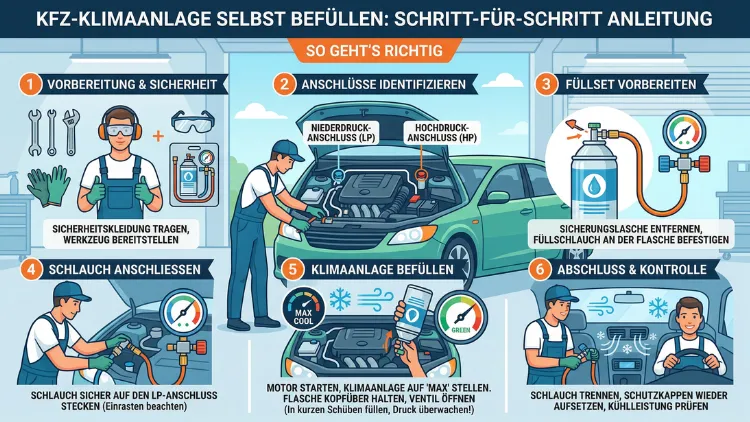 KFZ-KLIMAANLAGE SELBST BEFÜLLEN: SCHRITT-FÜR-SCHRITT ANLEITUNG

SO GEHT'S RICHTIG

1 VORBEREITUNG & SICHERHEIT

SICHERHEITSKLEIDUNG TRAGEN, WERKZEUG BEREITSTELLEN

2 ANSCHLÜSSE IDENTIFIZIEREN

NIEDERDRUCK-ANSCHLUSS (LP)

HOCHDRUCK-ANSCHLUSS (HP)

3 FÜLLSET VORBEREITEN

SICHERUNGSLASCHE ENTFERNEN, FÜLLSCHLAUCH AN DER FLASCHE BEFESTIGEN

4 SCHLAUCH ANSCHLIESSEN

SCHLAUCH SICHER AUF DEN LP-ANSCHLUSS STECKEN (Einrasten beachten)

5 KLIMAANLAGE BEFÜLLEN

MAX COOL

GREEN

MOTOR STARTEN, KLIMAANLAGE AUF 'MAX' STELLEN. FLASCHE KOPFÜBER HALTEN, VENTIL ÖFFNEN (In kurzen Schüben füllen, Druck überwachen!)

6 ABSCHLUSS & KONTROLLE

SCHLAUCH TRENNEN, SCHUTZKAPPEN WIEDER AUFSETZEN, KÜHLLEISTUNG PRÜFEN